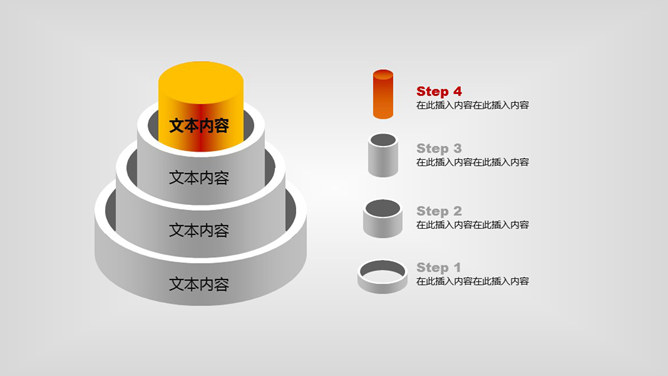 文本内容

文本内容

文本内容

文本内容

Step 4
在此插入内容在此插入内容

Step 3
在此插入内容在此插入内容

Step 2
在此插入内容在此插入内容

Step 1
在此插入内容在此插入内容